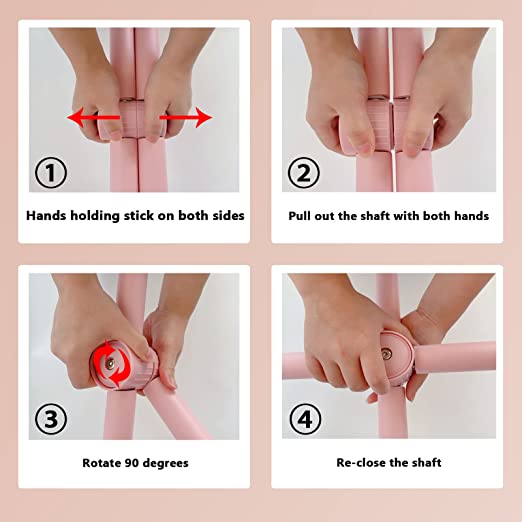 ①

Hands holding stick on both sides

②

Pull out the shaft with both hands

③

Rotate 90 degrees

④

Re-close the shaft